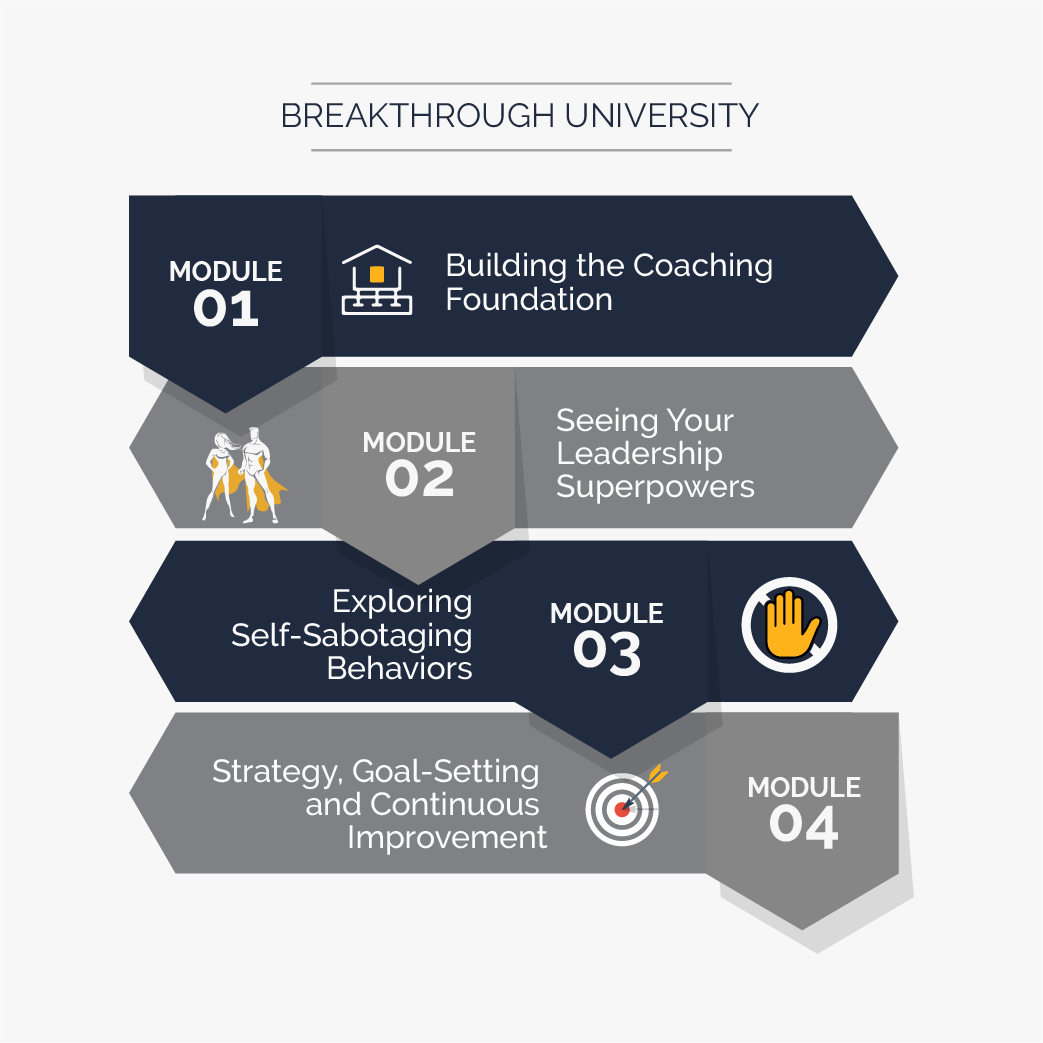 BREAKTHROUGH UNIVERSITY

MODULE 01

Building the Coaching Foundation

MODULE 02

Seeing Your Leadership Superpowers

Exploring Self-Sabotaging Behaviors

MODULE 03

Strategy, Goal-Setting and Continuous Improvement

MODULE 04