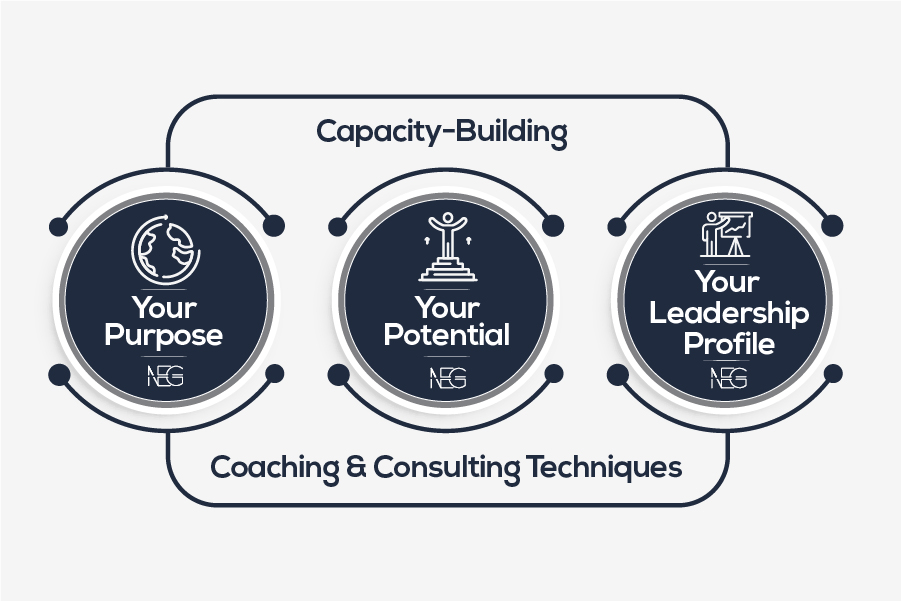 Capacity-Building

Your Purpose

NEG

Your Potential

NEG

Your Leadership Profile

NEG

Coaching & Consulting Techniques